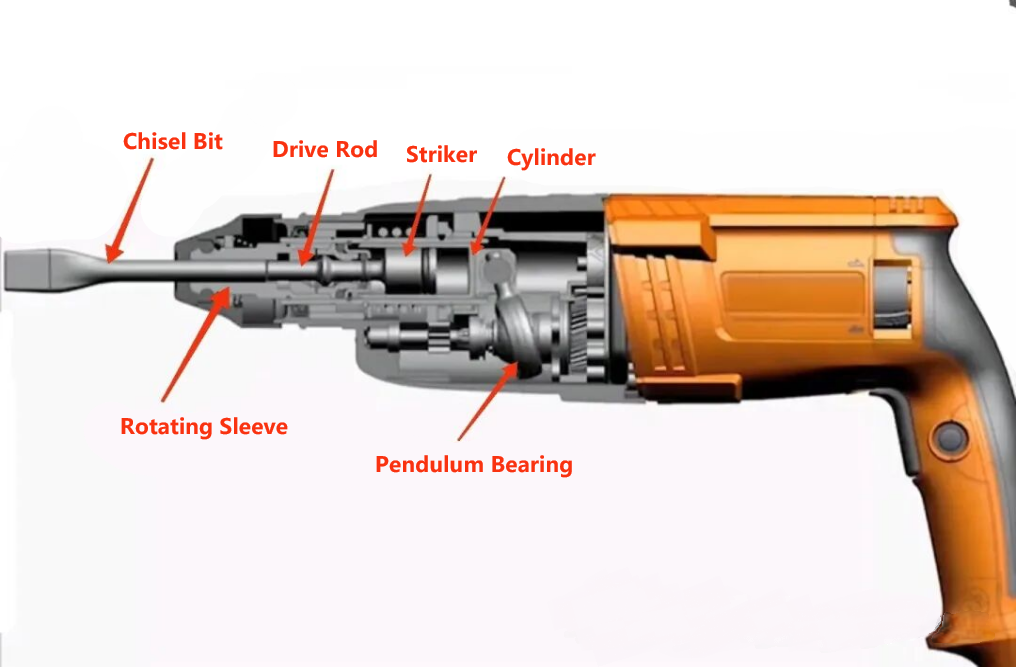 Chisel Bit
Drive Rod
Striker
Cylinder
Rotating Sleeve
Pendulum Bearing